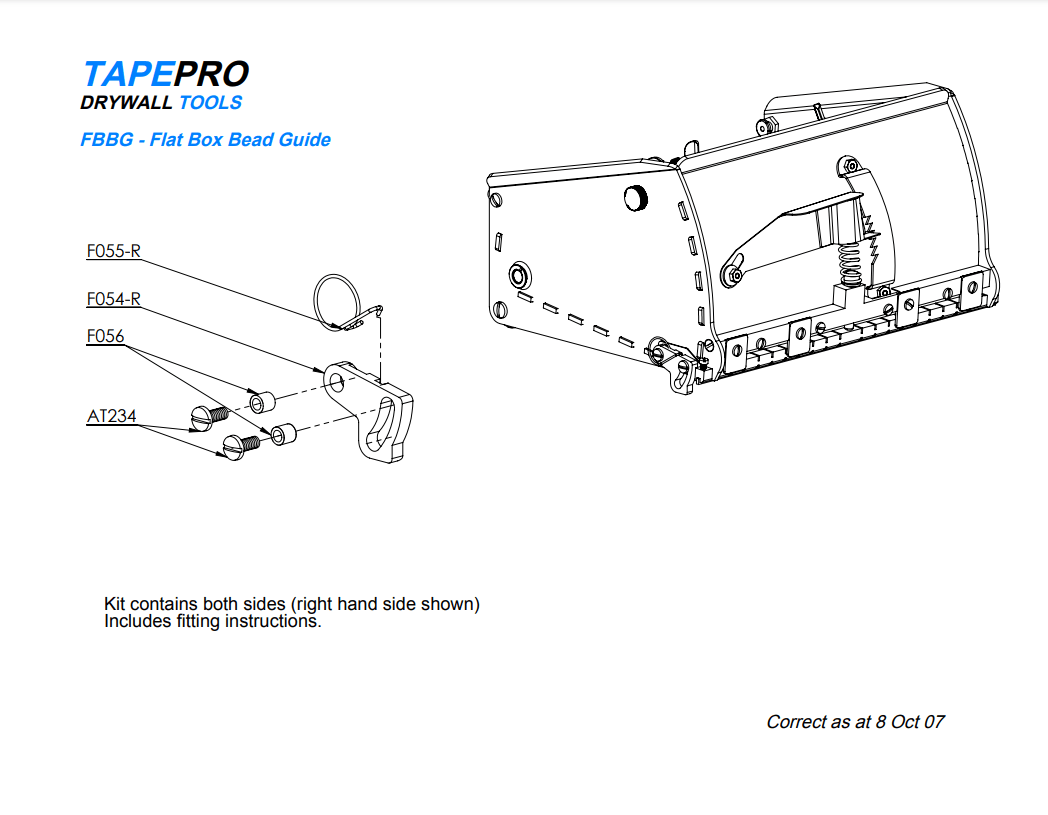 TAPEPRO
DRYWALL TOOLS

FBBG - Flat Box Bead Guide

F055-R
F054-R
F056
AT234

Kit contains both sides (right hand side shown)
Includes fitting instructions.

Correct as at 8 Oct 07