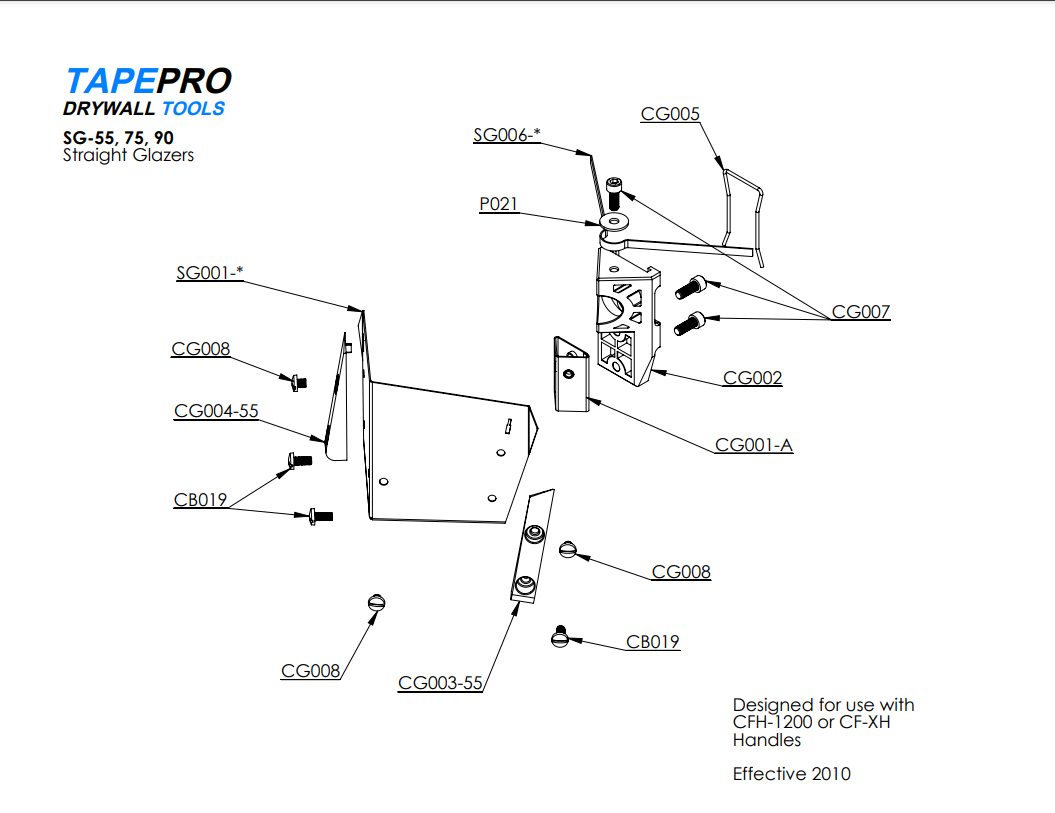 TAPEPRO
DRYWALL TOOLS

SG-55, 75, 90
Straight Glazers

SG006-*
CG005
P021
SG001-*
CG007
CG008
CG002
CG004-55
CG001-A
CB019
CG008
CB019
CG008
CG003-55

Designed for use with CFH-1200 or CF-XH Handles

Effective 2010