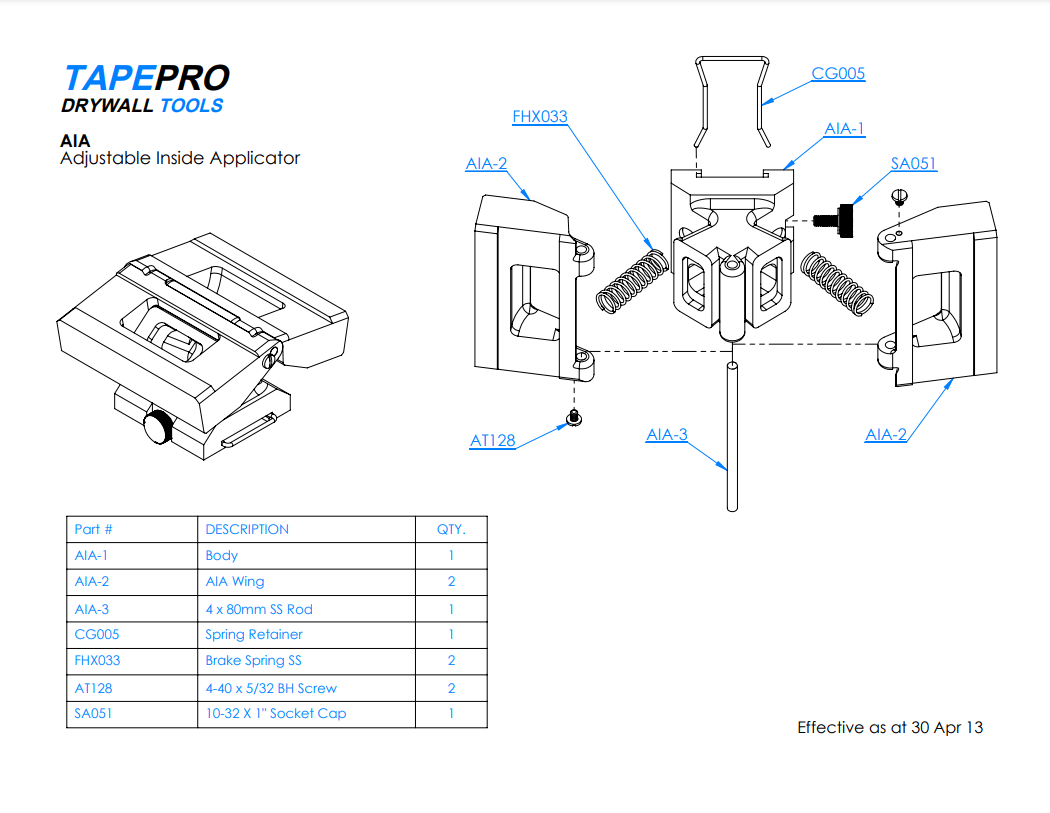 TAPEPRO
DRYWALL TOOLS

AIA
Adjustable Inside Applicator

CG005
FHX033
AIA-1
AIA-2
SA051
AT128
AIA-3
AIA-2

| Part # | DESCRIPTION | QTY. |
|---|---|---|
| AIA-1 | Body | 1 |
| AIA-2 | AIA Wing | 2 |
| AIA-3 | 4 x 80mm SS Rod | 1 |
| CG005 | Spring Retainer | 1 |
| FHX033 | Brake Spring SS | 2 |
| AT128 | 4-40 x 5/32 BH Screw | 2 |
| SA051 | 10-32 X 1" Socket Cap | 1 |

Effective as at 30 Apr 13